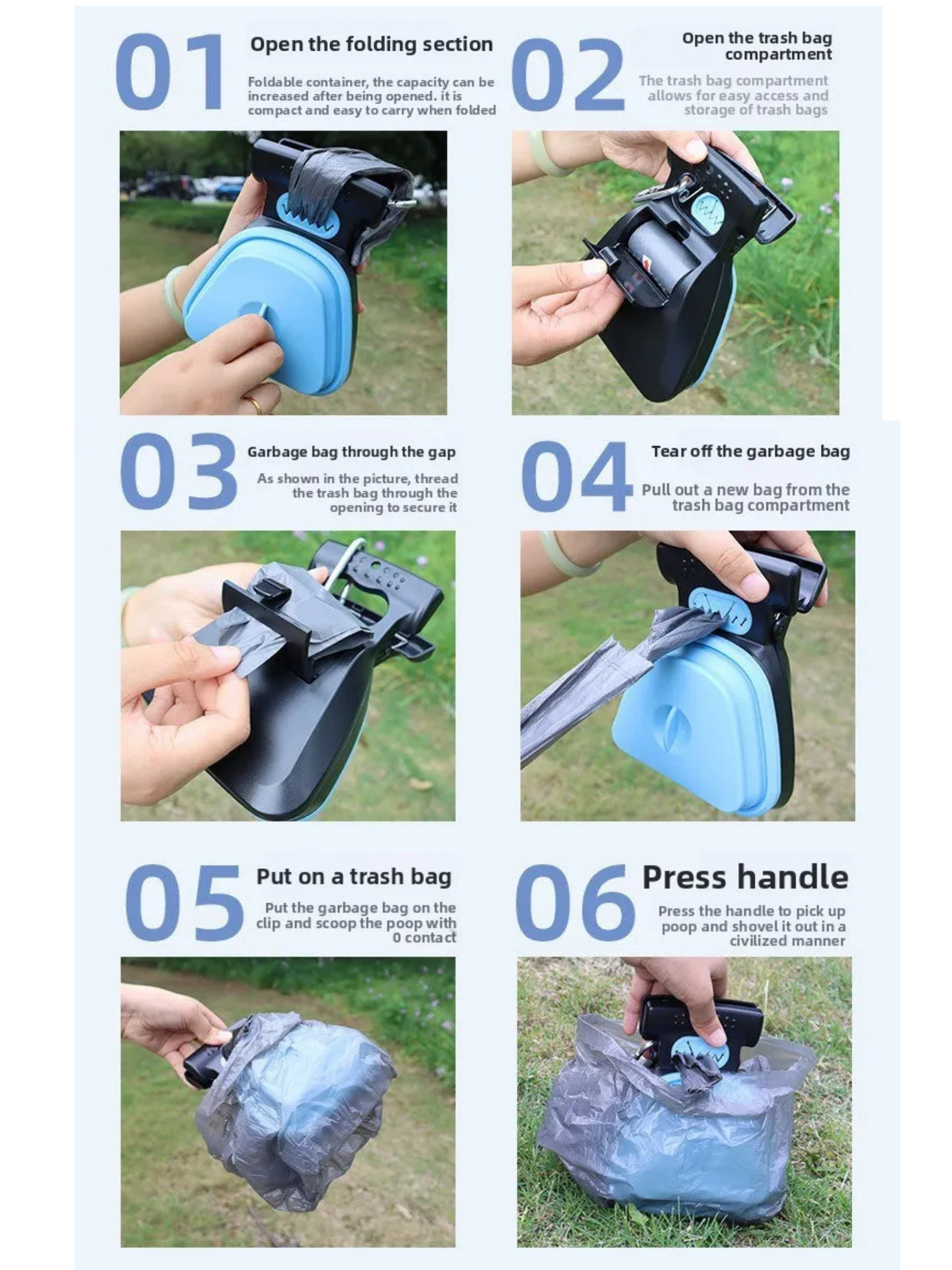 01

Open the folding section

Foldable container, the capacity can be increased after being opened. it is compact and easy to carry when folded

02

Open the trash bag compartment

The trash bag compartment allows for easy access and storage of trash bags

03

Garbage bag through the gap

As shown in the picture, thread the trash bag through the opening to secure it

04

Tear off the garbage bag

Pull out a new bag from the trash bag compartment

05

Put on a trash bag

Put the garbage bag on the clip and scoop the poop with 0 contact

06

Press handle

Press the handle to pick up poop and shovel it out in a civilized manner